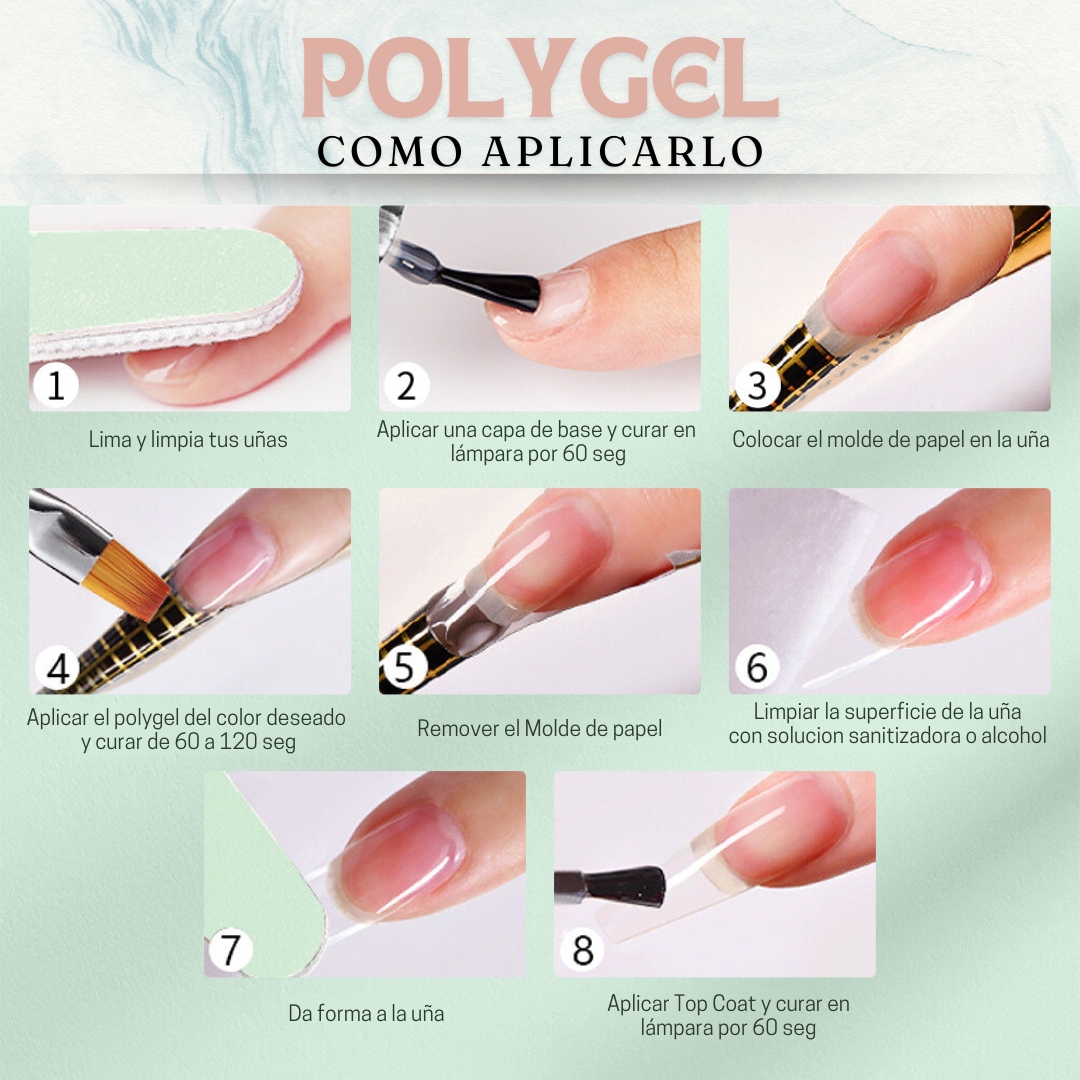 POLYGEL
COMO APLICARLO

1
Lima y limpia tus uñas

2
Aplicar una capa de base y curar en lámpara por 60 seg

3
Colocar el molde de papel en la uña

4
Aplicar el polygel del color deseado y curar de 60 a 120 seg

5
Remover el Molde de papel

6
Limpiar la superficie de la uña con solucion sanitizadora o alcohol

7
Da forma a la uña

8
Aplicar Top Coat y curar en lámpara por 60 seg